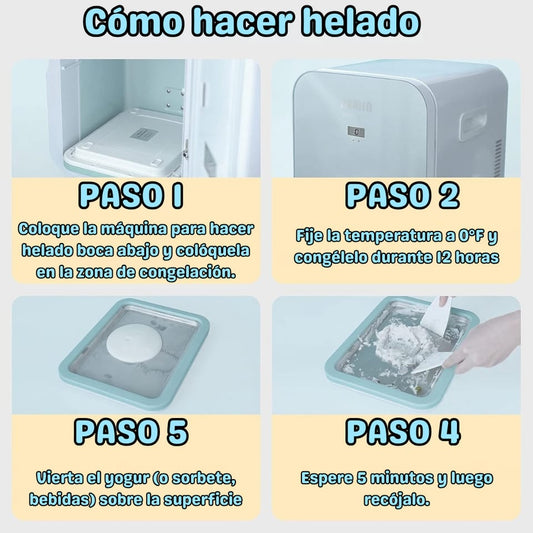 Cómo hacer helado

PASO 1

Coloque la máquina para hacer helado boca abajo y colóquela en la zona de congelación.

PASO 2

Fije la temperatura a 0°F y congélelo durante 12 horas

PASO 5

Vierta el yogur (o sorbete, bebidas) sobre la superficie

PASO 4

Espere 5 minutos y luego recójalo.